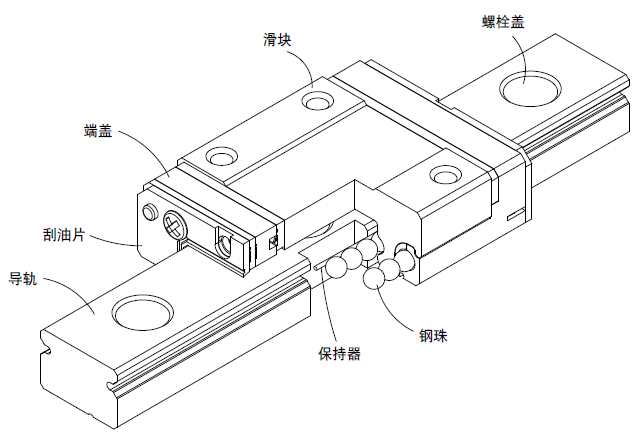 滑块

螺栓盖

端盖

刮油片

导轨

保持器

钢珠