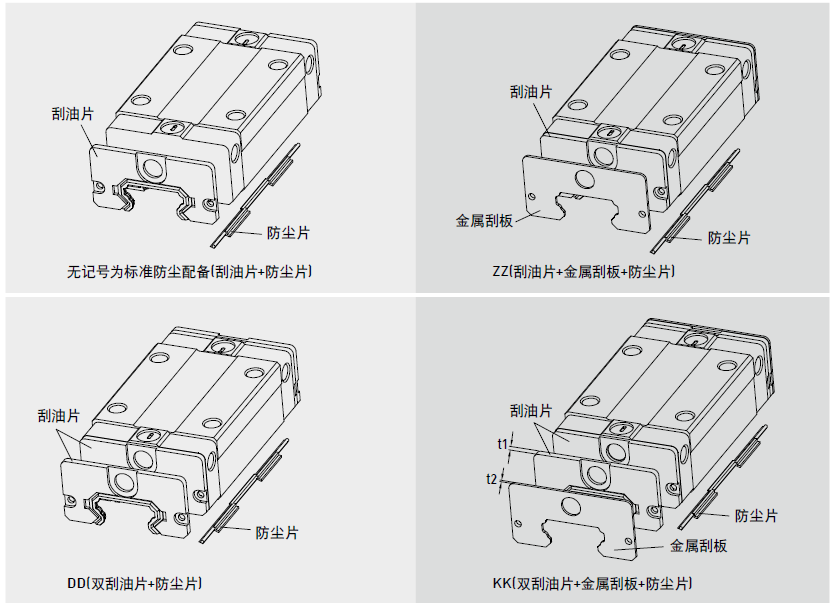 刮油片

防尘片

无记号为标准防尘配备(刮油片+防尘片)

刮油片

金属刮板

防尘片

ZZ(刮油片+金属刮板+防尘片)

刮油片

防尘片

DD(双刮油片+防尘片)

刮油片

t1

t2

防尘片

金属刮板

KK(双刮油片+金属刮板+防尘片)